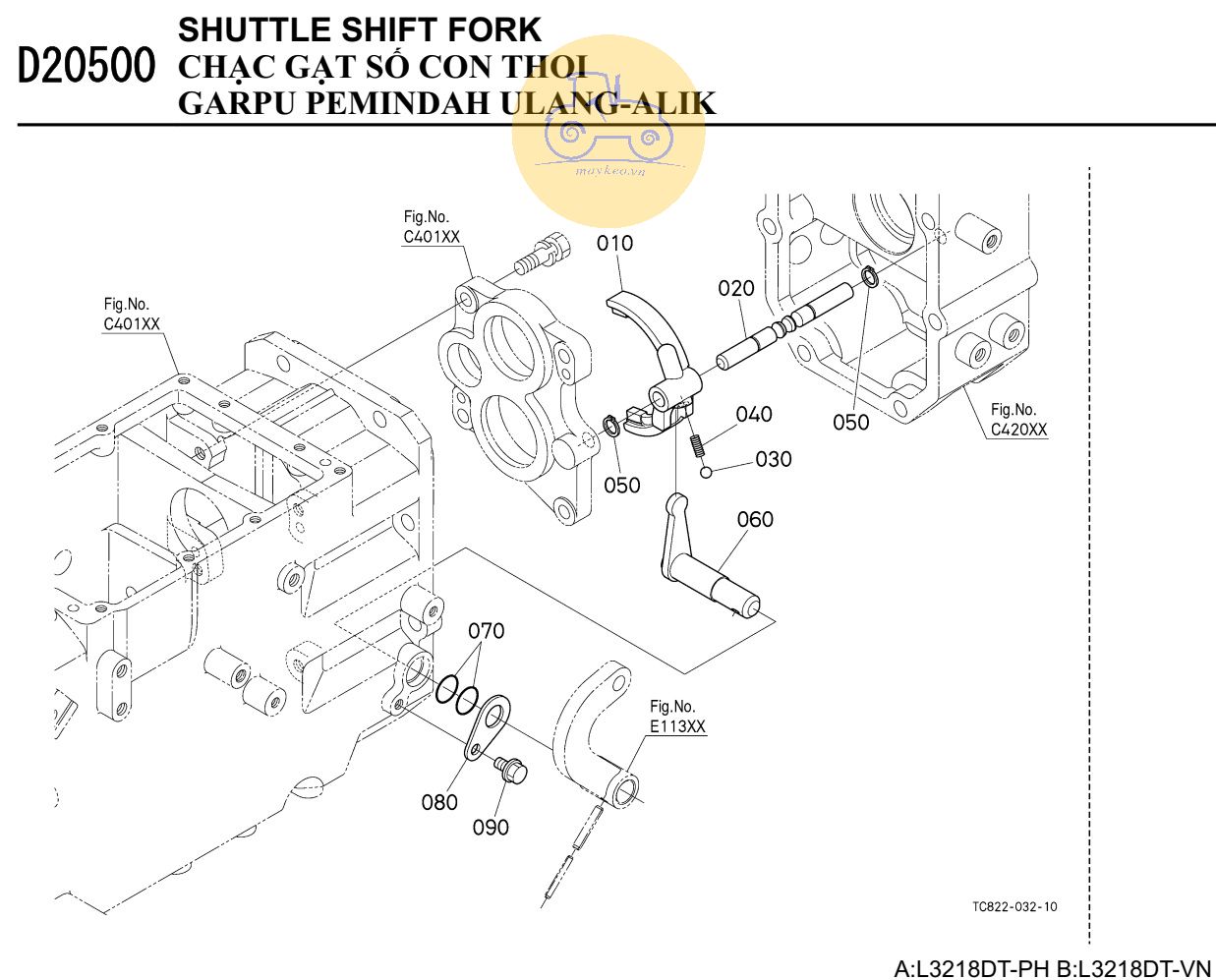 D20500 SHUTTLE SHIFT FORK
CHẠC GẠT SỐ CON THOI
GARPU PEMINDAH ULANG-ALIK

maykeo.vn

Fig.No.
C401XX

Fig.No.
C401XX

010

020

040

030

050

050

Fig.No.
C420XX

060

070

080

090

Fig.No.
E113XX

TC822-032-10

A:L3218DT-PH B:L3218DT-VN